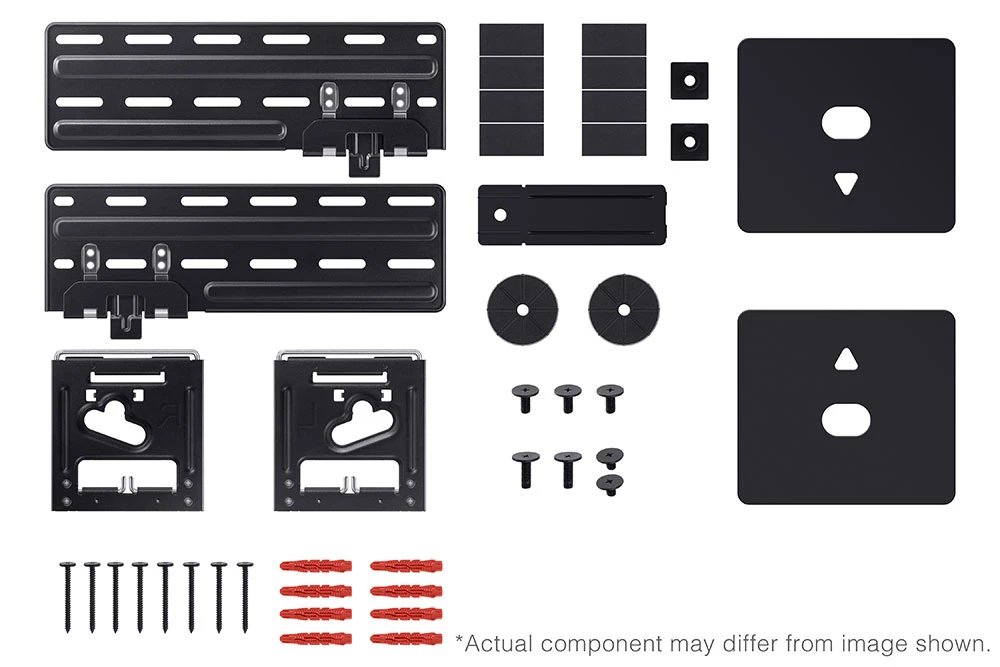 *Actual component may differ from image shown.