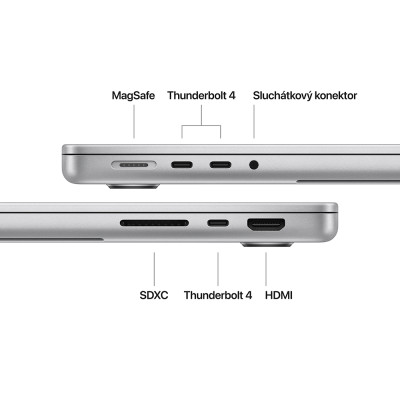 MagSafe Thunderbolt 4 Sluchátkový konektor

SDXC Thunderbolt 4 HDMI