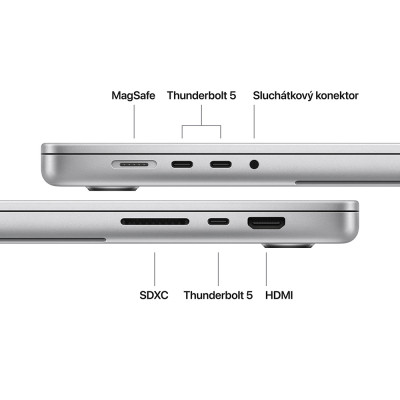 MagSafe
Thunderbolt 5
Sluchátkový konektor

SDXC
Thunderbolt 5
HDMI